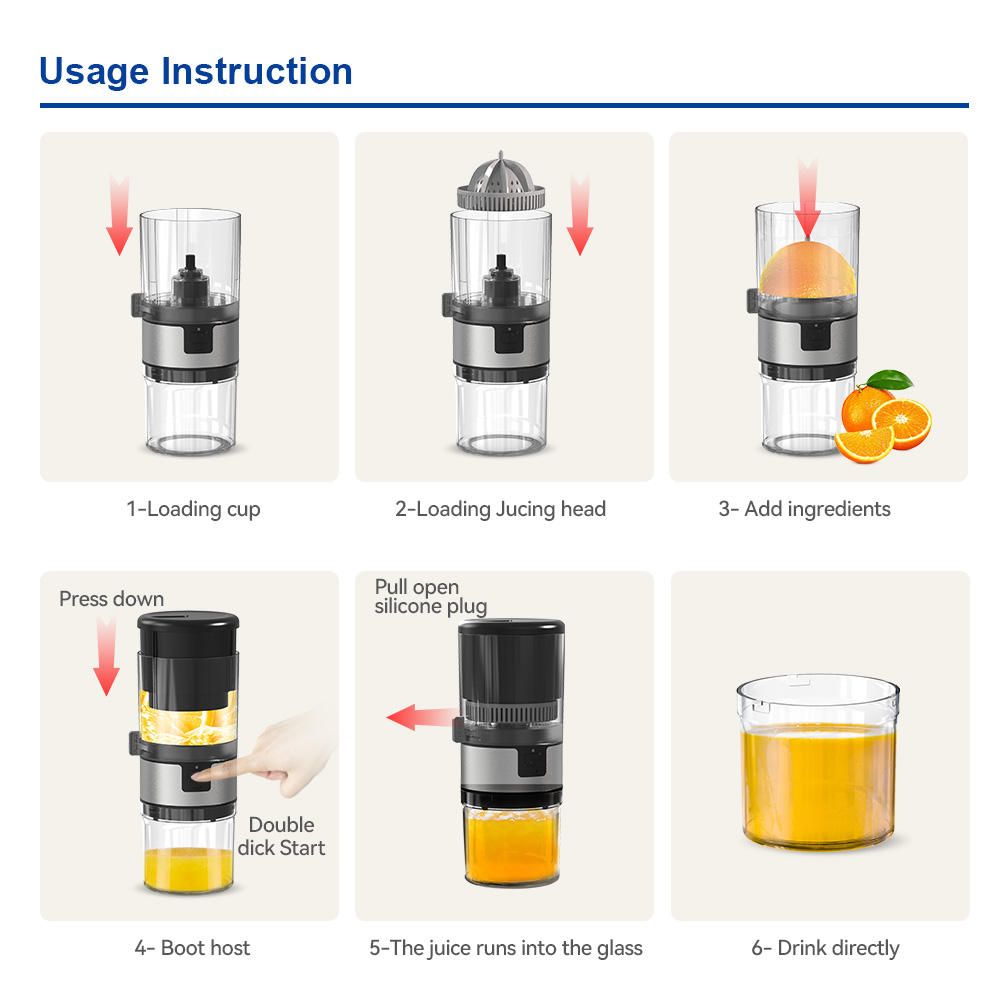 Usage Instruction

1-Loading cup

2-Loading Jucing head

3- Add ingredients

Press down

Double dick Start

4- Boot host

Pull open silicone plug

5-The juice runs into the glass

6- Drink directly