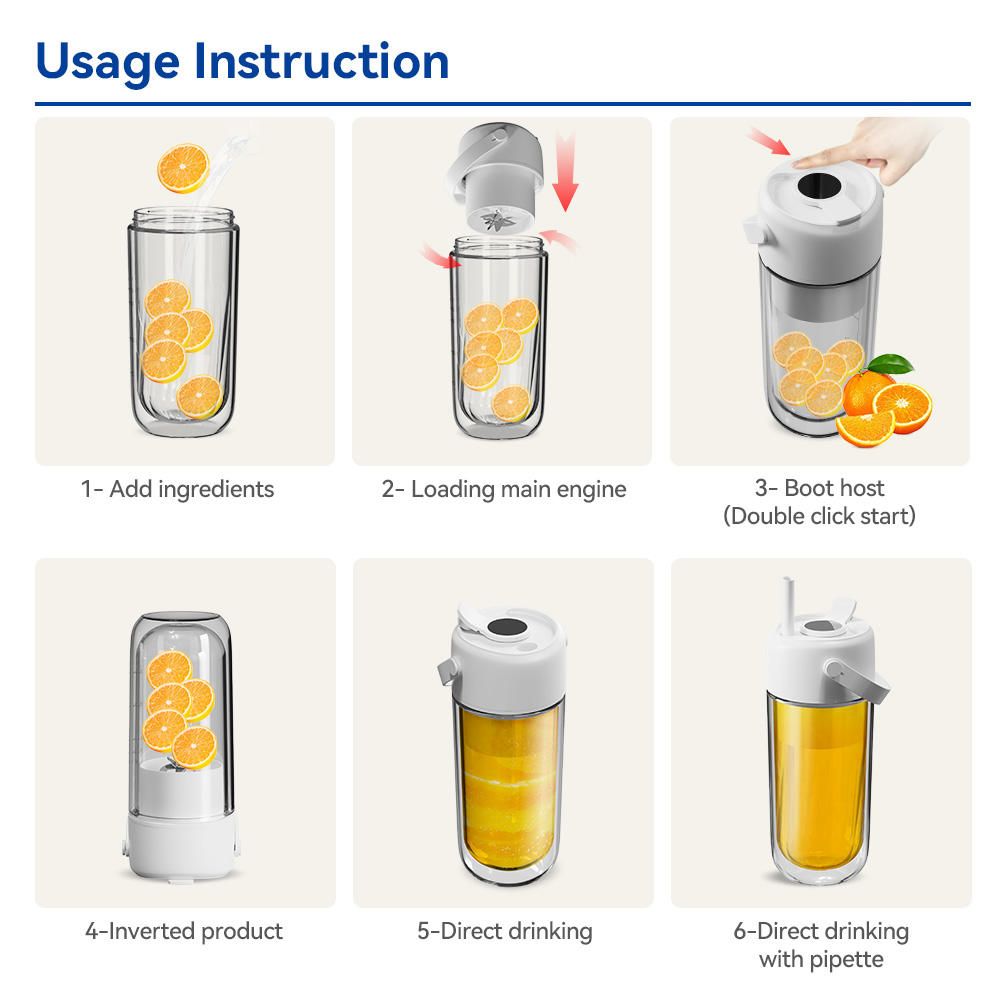 Usage Instruction

1- Add ingredients

2- Loading main engine

3- Boot host
(Double click start)

4-Inverted product

5-Direct drinking

6-Direct drinking
with pipette