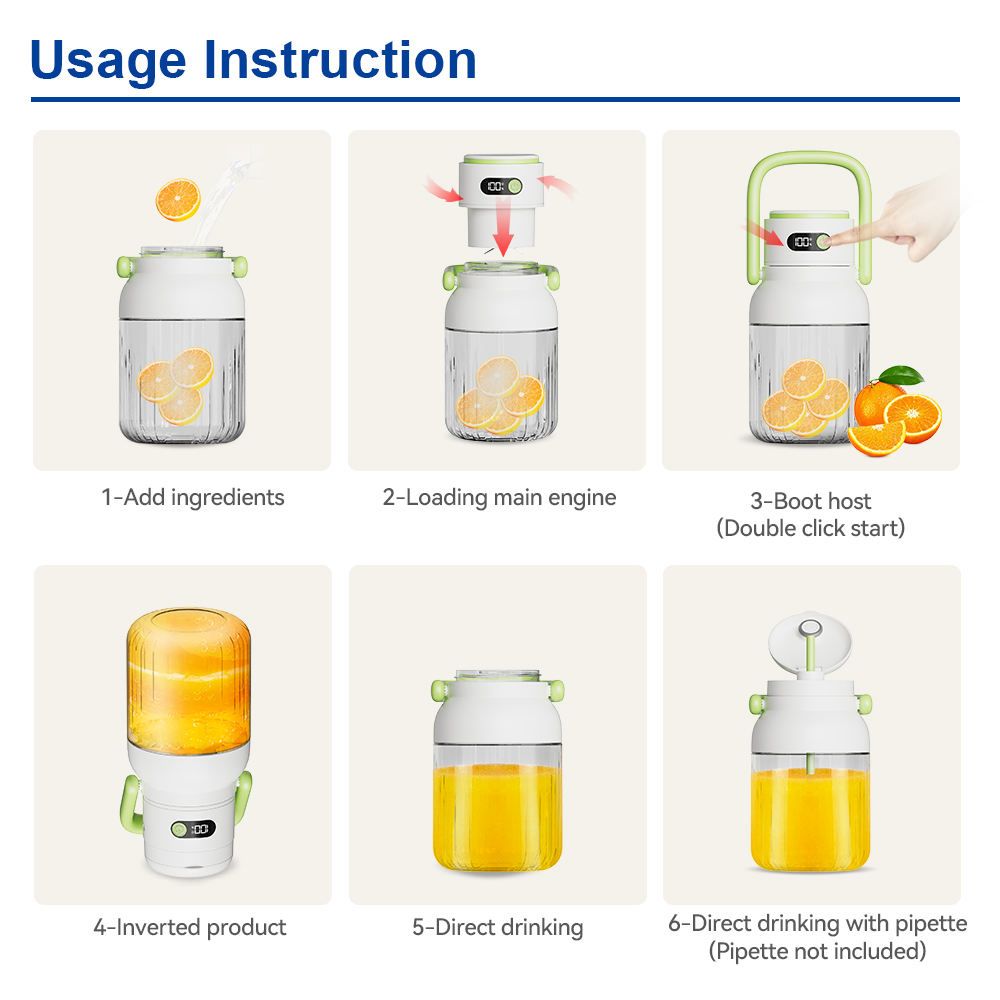 Usage Instruction

1-Add ingredients

2-Loading main engine

3-Boot host
(Double click start)

4-Inverted product

5-Direct drinking

6-Direct drinking with pipette
(Pipette not included)