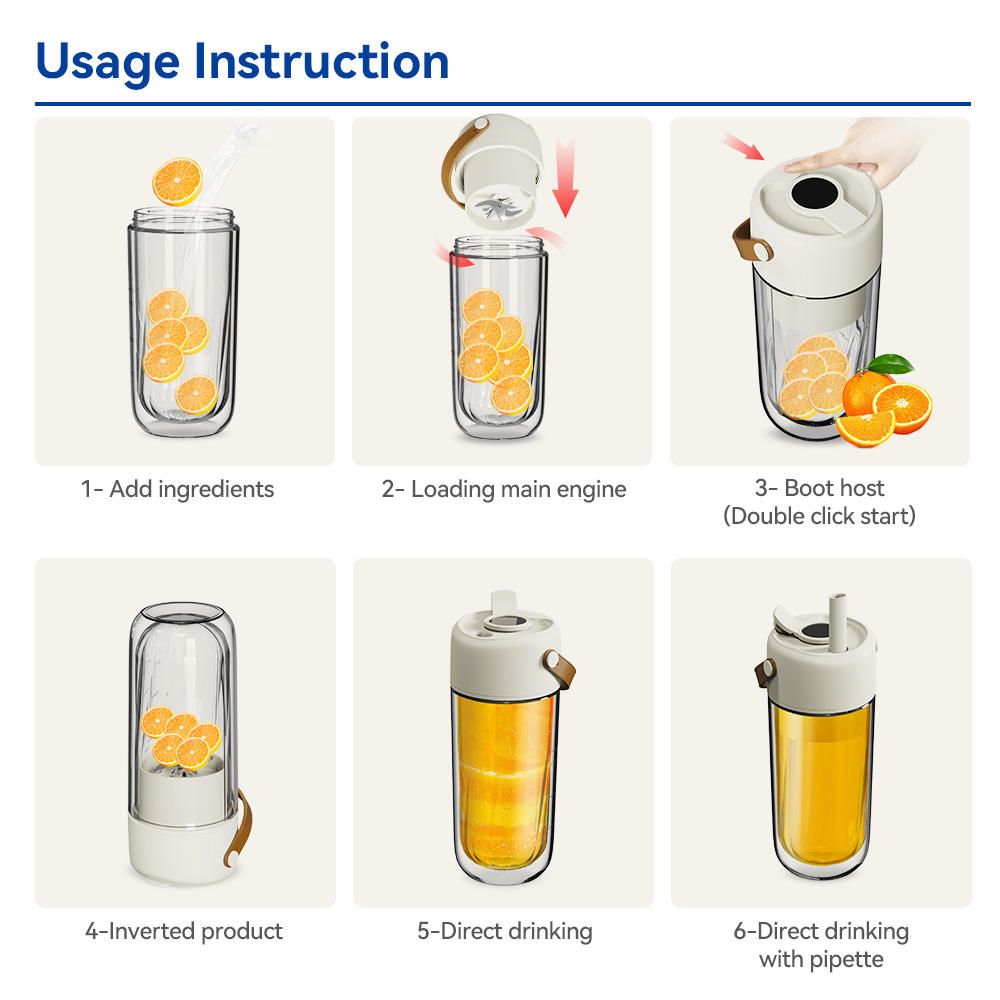 Usage Instruction

1- Add ingredients

2- Loading main engine

3- Boot host
(Double click start)

4-Inverted product

5-Direct drinking

6-Direct drinking with pipette