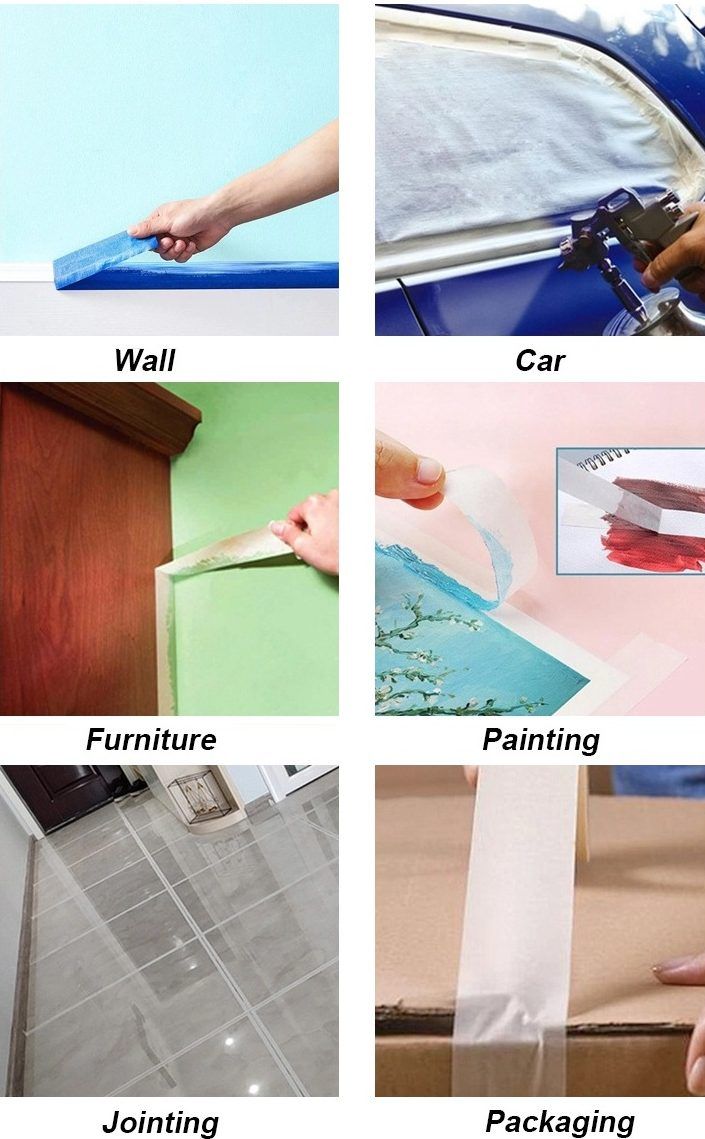 Wall

Car

Furniture

Painting

Jointing

Packaging