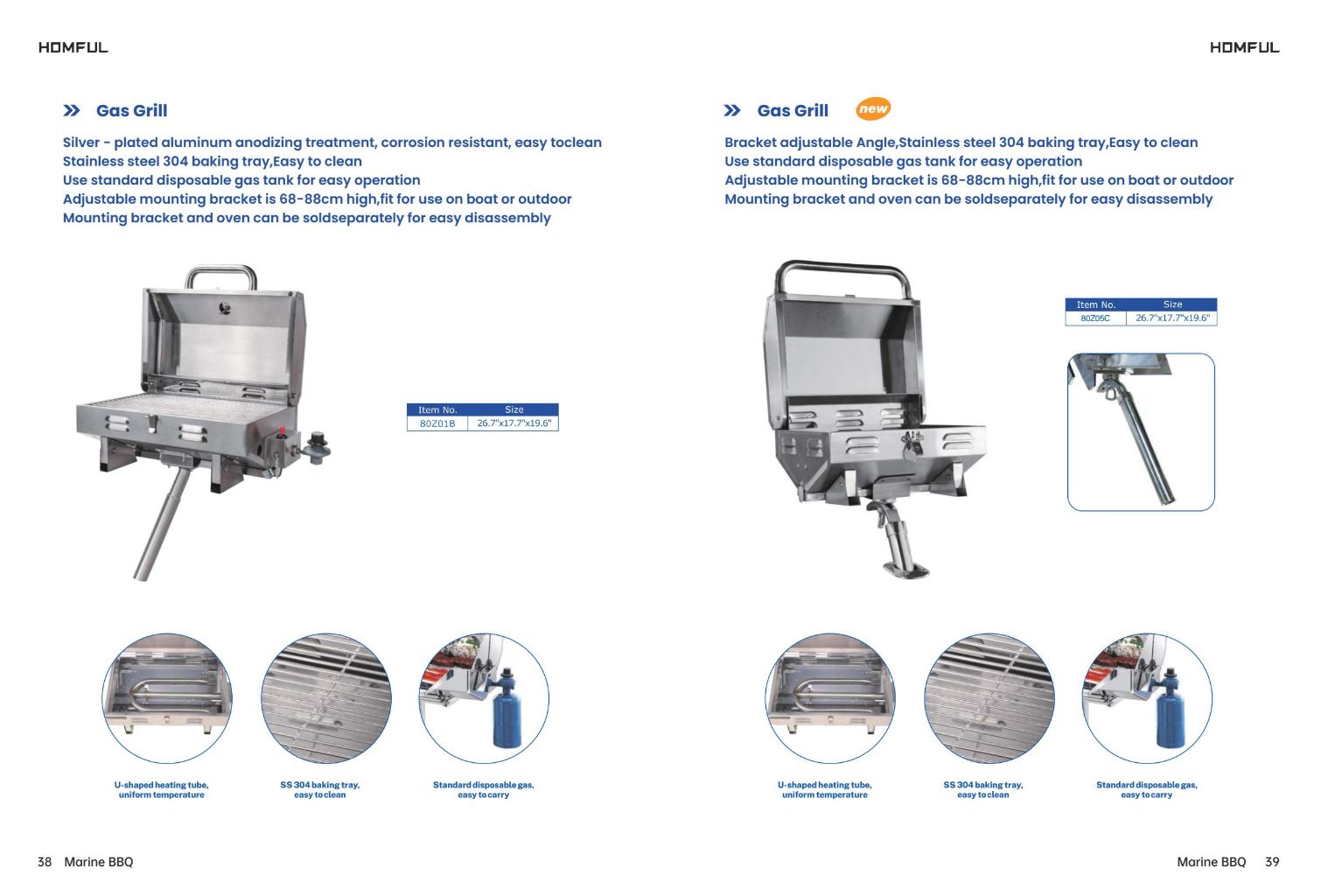 HOMFUL

Gas Grill

Silver - plated aluminum anodizing treatment, corrosion resistant, easy toclean
Stainless steel 304 baking tray,Easy to clean
Use standard disposable gas tank for easy operation
Adjustable mounting bracket is 68-88cm high,fit for use on boat or outdoor
Mounting bracket and oven can be soldseparately for easy disassembly

| Item No. | Size |
|---|---|
| 80Z01B | 26.7"x17.7"x19.6" |

U-shaped heating tube, uniform temperature

SS 304 baking tray, easy to clean

Standard disposable gas, easy to carry

38 Marine BBQ

HOMFUL

Gas Grill new

Bracket adjustable Angle,Stainless steel 304 baking tray,Easy to clean
Use standard disposable gas tank for easy operation
Adjustable mounting bracket is 68-88cm high,fit for use on boat or outdoor
Mounting bracket and oven can be soldseparately for easy disassembly

| Item No. | Size |
|---|---|
| 80Z05C | 26.7"x17.7"x19.6" |

U-shaped heating tube, uniform temperature

SS 304 baking tray, easy to clean

Standard disposable gas, easy to carry

Marine BBQ 39