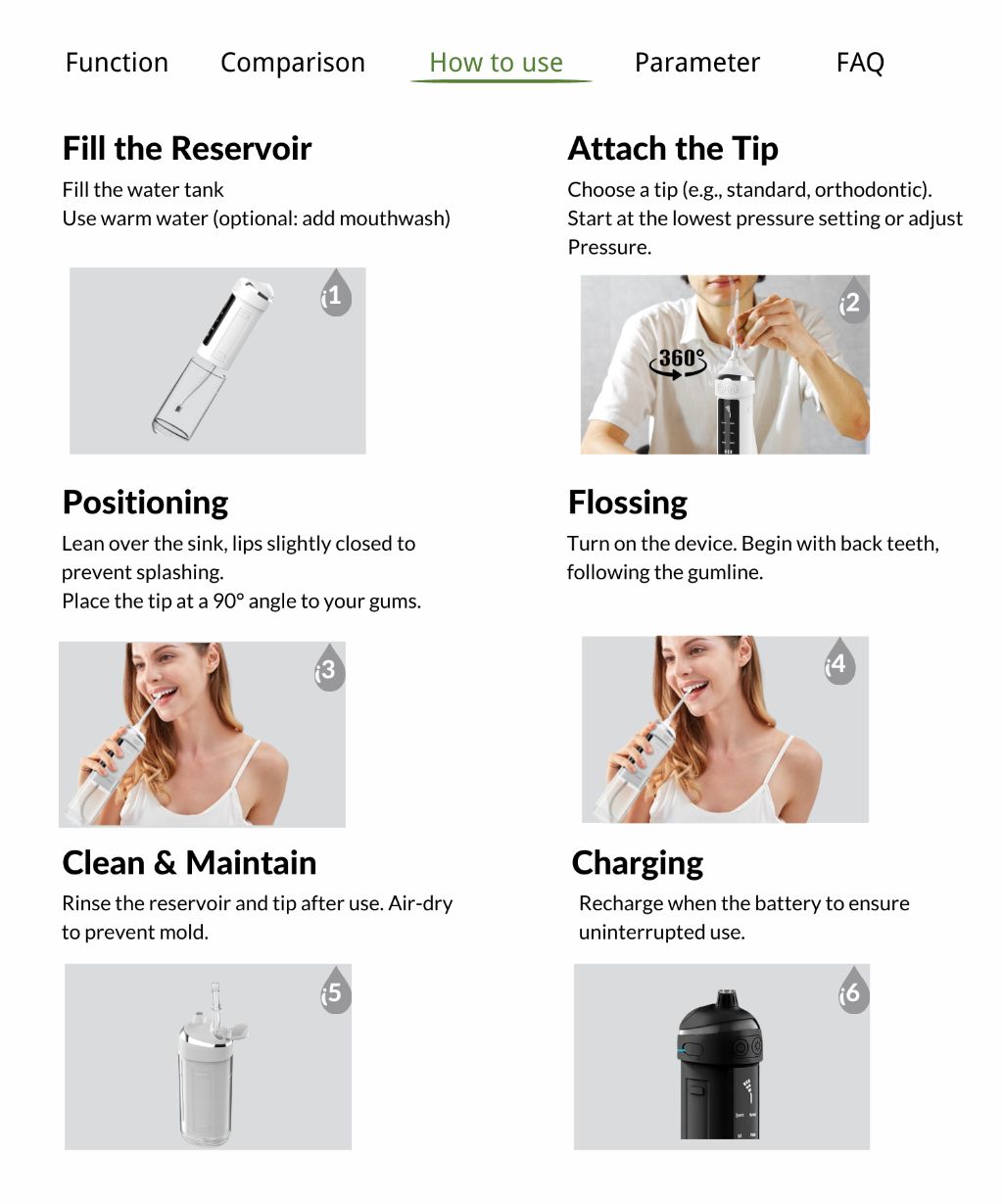 Function Comparison How to use Parameter FAQ

Fill the Reservoir
Fill the water tank
Use warm water (optional: add mouthwash)

1

Attach the Tip
Choose a tip (e.g., standard, orthodontic).
Start at the lowest pressure setting or adjust Pressure.

2

360°

Positioning
Lean over the sink, lips slightly closed to prevent splashing.
Place the tip at a 90° angle to your gums.

3

Flossing
Turn on the device. Begin with back teeth, following the gumline.

4

Clean & Maintain
Rinse the reservoir and tip after use. Air-dry to prevent mold.

5

Charging
Recharge when the battery to ensure uninterrupted use.

6