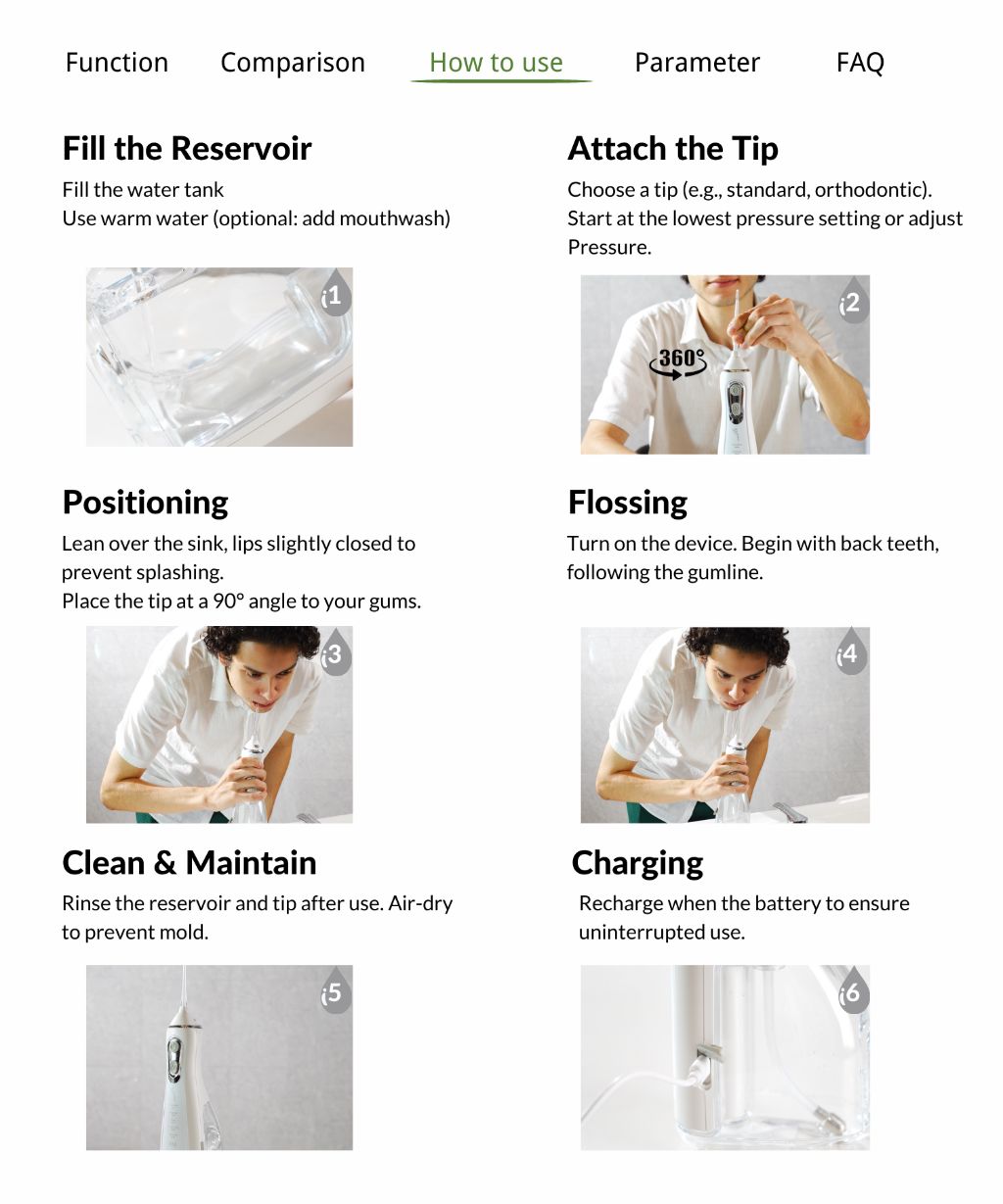 Function Comparison How to use Parameter FAQ

Fill the Reservoir

Fill the water tank
Use warm water (optional: add mouthwash)

1

Attach the Tip

Choose a tip (e.g., standard, orthodontic). Start at the lowest pressure setting or adjust Pressure.

2

360°

Positioning

Lean over the sink, lips slightly closed to prevent splashing.
Place the tip at a 90° angle to your gums.

3

Flossing

Turn on the device. Begin with back teeth, following the gumline.

4

Clean & Maintain

Rinse the reservoir and tip after use. Air-dry to prevent mold.

5

Charging

Recharge when the battery to ensure uninterrupted use.

6