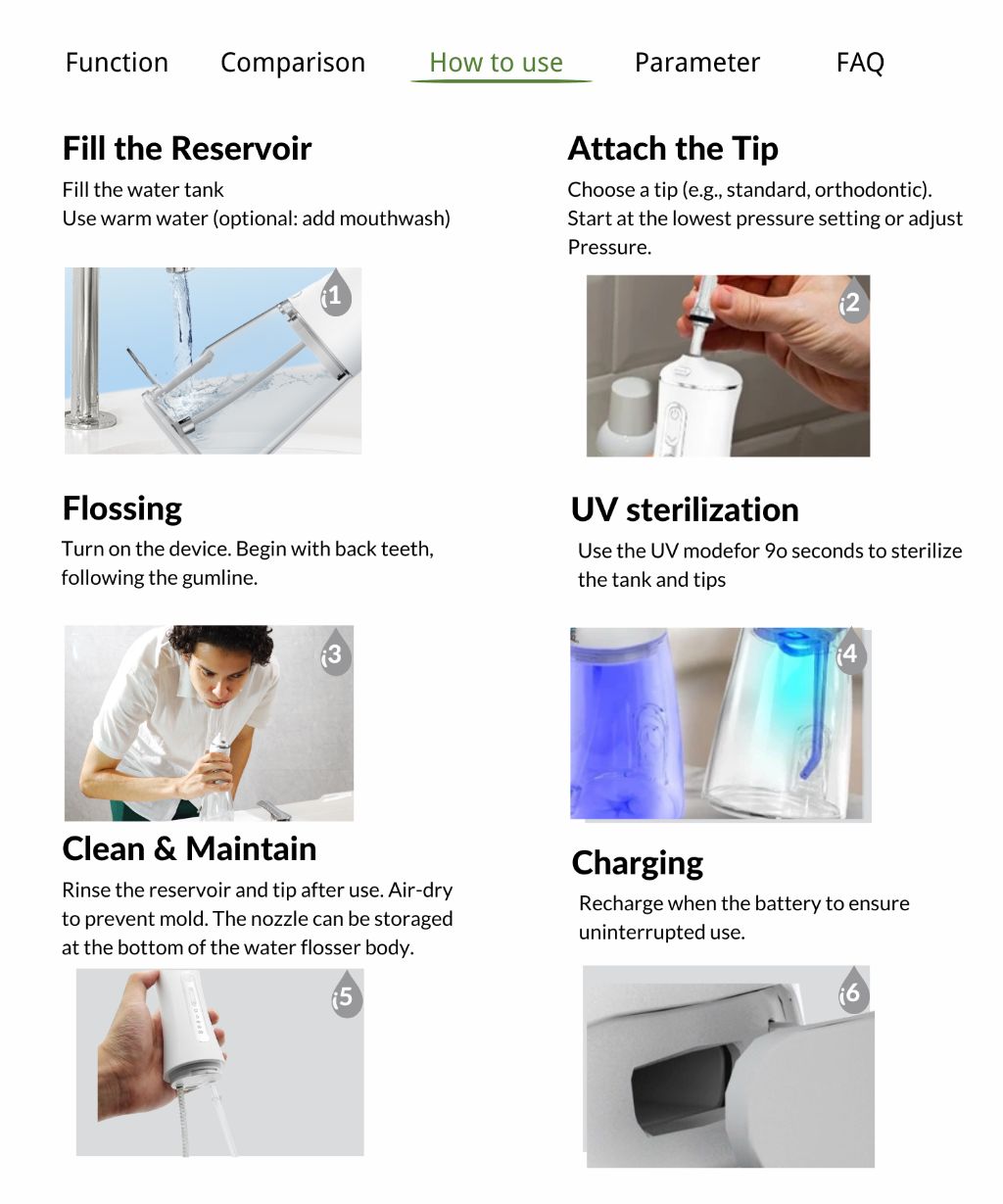 Function Comparison How to use Parameter FAQ

Fill the Reservoir
Fill the water tank
Use warm water (optional: add mouthwash)

1

Attach the Tip
Choose a tip (e.g., standard, orthodontic).
Start at the lowest pressure setting or adjust Pressure.

2

Flossing
Turn on the device. Begin with back teeth, following the gumline.

3

UV sterilization
Use the UV modefor 9o seconds to sterilize the tank and tips

4

Clean & Maintain
Rinse the reservoir and tip after use. Air-dry to prevent mold. The nozzle can be storaged at the bottom of the water flosser body.

5

Charging
Recharge when the battery to ensure uninterrupted use.

6