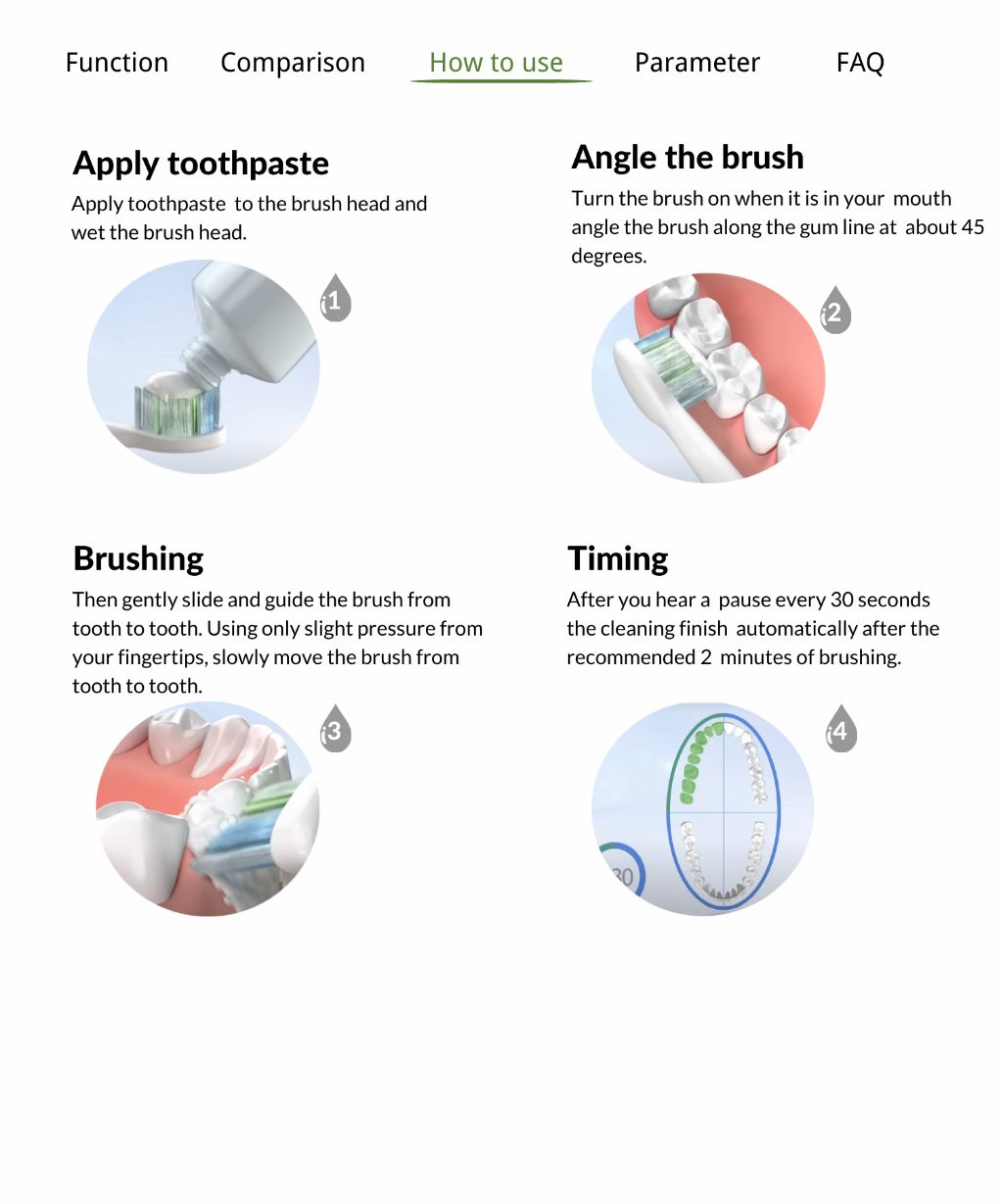 Function Comparison How to use Parameter FAQ

Apply toothpaste

Apply toothpaste to the brush head and wet the brush head.

1

Angle the brush

Turn the brush on when it is in your mouth angle the brush along the gum line at about 45 degrees.

2

Brushing

Then gently slide and guide the brush from tooth to tooth. Using only slight pressure from your fingertips, slowly move the brush from tooth to tooth.

3

Timing

After you hear a pause every 30 seconds the cleaning finish automatically after the recommended 2 minutes of brushing.

4

30