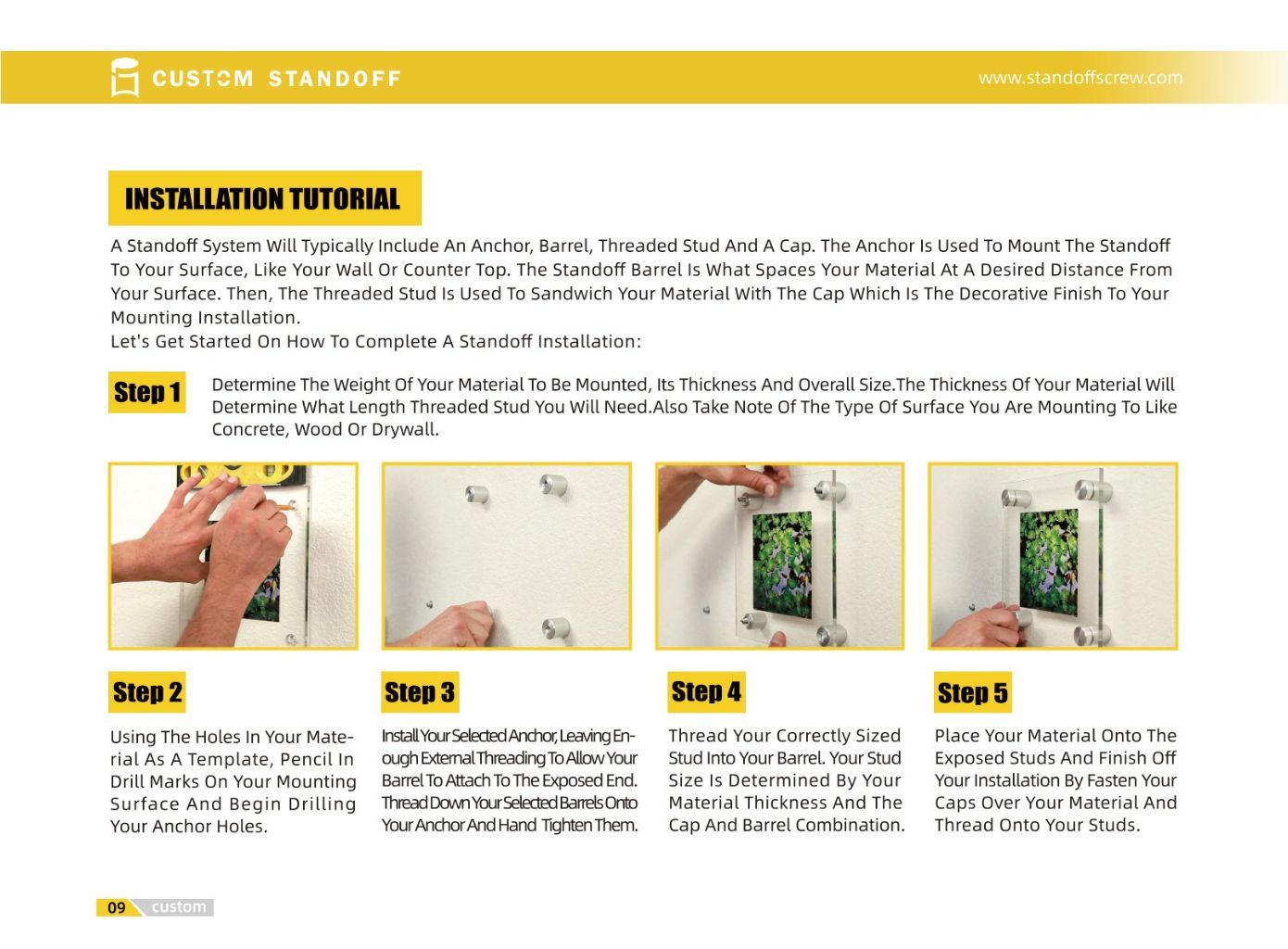 CUSTOM STANDOFF

www.standoffscrew.com

INSTALLATION TUTORIAL

A Standoff System Will Typically Include An Anchor, Barrel, Threaded Stud And A Cap. The Anchor Is Used To Mount The Standoff To Your Surface, Like Your Wall Or Counter Top. The Standoff Barrel Is What Spaces Your Material At A Desired Distance From Your Surface. Then, The Threaded Stud Is Used To Sandwich Your Material With The Cap Which Is The Decorative Finish To Your Mounting Installation.
Let's Get Started On How To Complete A Standoff Installation:

Step 1

Determine The Weight Of Your Material To Be Mounted, Its Thickness And Overall Size.The Thickness Of Your Material Will Determine What Length Threaded Stud You Will Need.Also Take Note Of The Type Of Surface You Are Mounting To Like Concrete, Wood Or Drywall.

Step 2

Using The Holes In Your Material As A Template, Pencil In Drill Marks On Your Mounting Surface And Begin Drilling Your Anchor Holes.

Step 3

Install Your Selected Anchor, Leaving Enough External Threading To Allow Your Barrel To Attach To The Exposed End. Thread Down Your Selected Barrels Onto Your Anchor And Hand Tighten Them.

Step 4

Thread Your Correctly Sized Stud Into Your Barrel. Your Stud Size Is Determined By Your Material Thickness And The Cap And Barrel Combination.

Step 5

Place Your Material Onto The Exposed Studs And Finish Off Your Installation By Fasten Your Caps Over Your Material And Thread Onto Your Studs.

09 custom