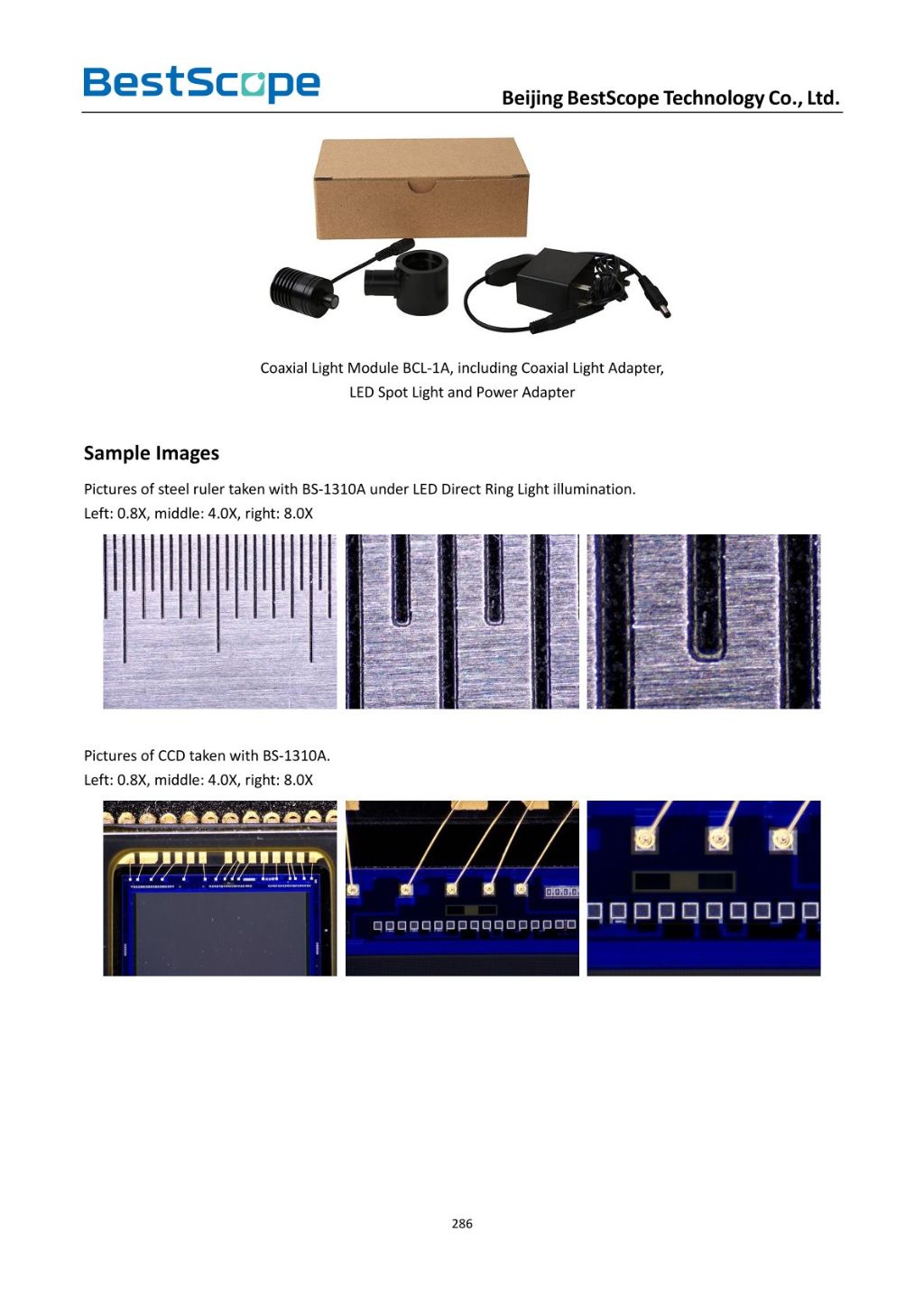 BestScope

Beijing BestScope Technology Co., Ltd.

Coaxial Light Module BCL-1A, including Coaxial Light Adapter, LED Spot Light and Power Adapter

Sample Images

Pictures of steel ruler taken with BS-1310A under LED Direct Ring Light illumination.
Left: 0.8X, middle: 4.0X, right: 8.0X

Pictures of CCD taken with BS-1310A.
Left: 0.8X, middle: 4.0X, right: 8.0X

286