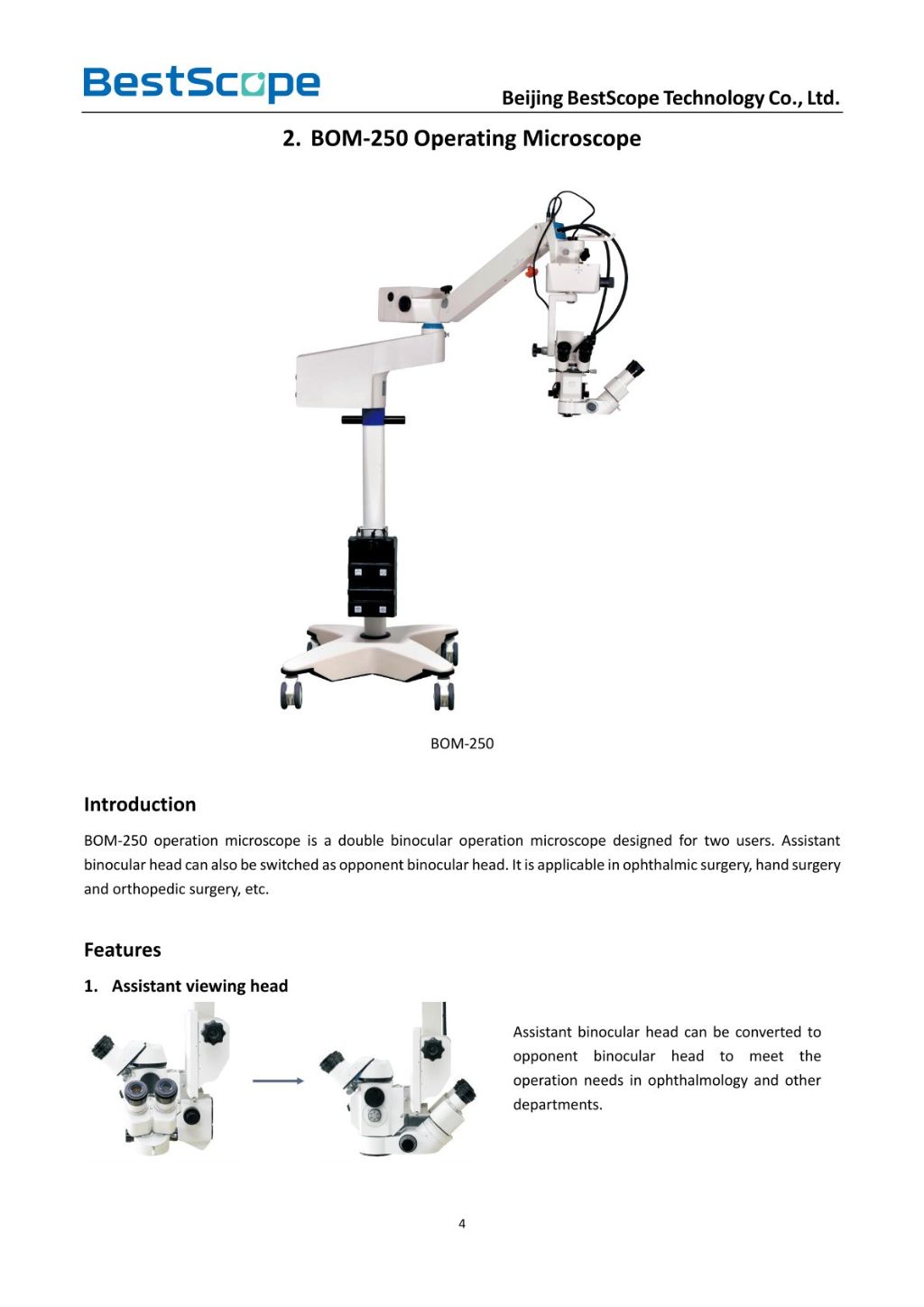 BestScope

Beijing BestScope Technology Co., Ltd.

2. BOM-250 Operating Microscope

BOM-250

Introduction

BOM-250 operation microscope is a double binocular operation microscope designed for two users. Assistant binocular head can also be switched as opponent binocular head. It is applicable in ophthalmic surgery, hand surgery and orthopedic surgery, etc.

Features

1. Assistant viewing head

Assistant binocular head can be converted to opponent binocular head to meet the operation needs in ophthalmology and other departments.

4