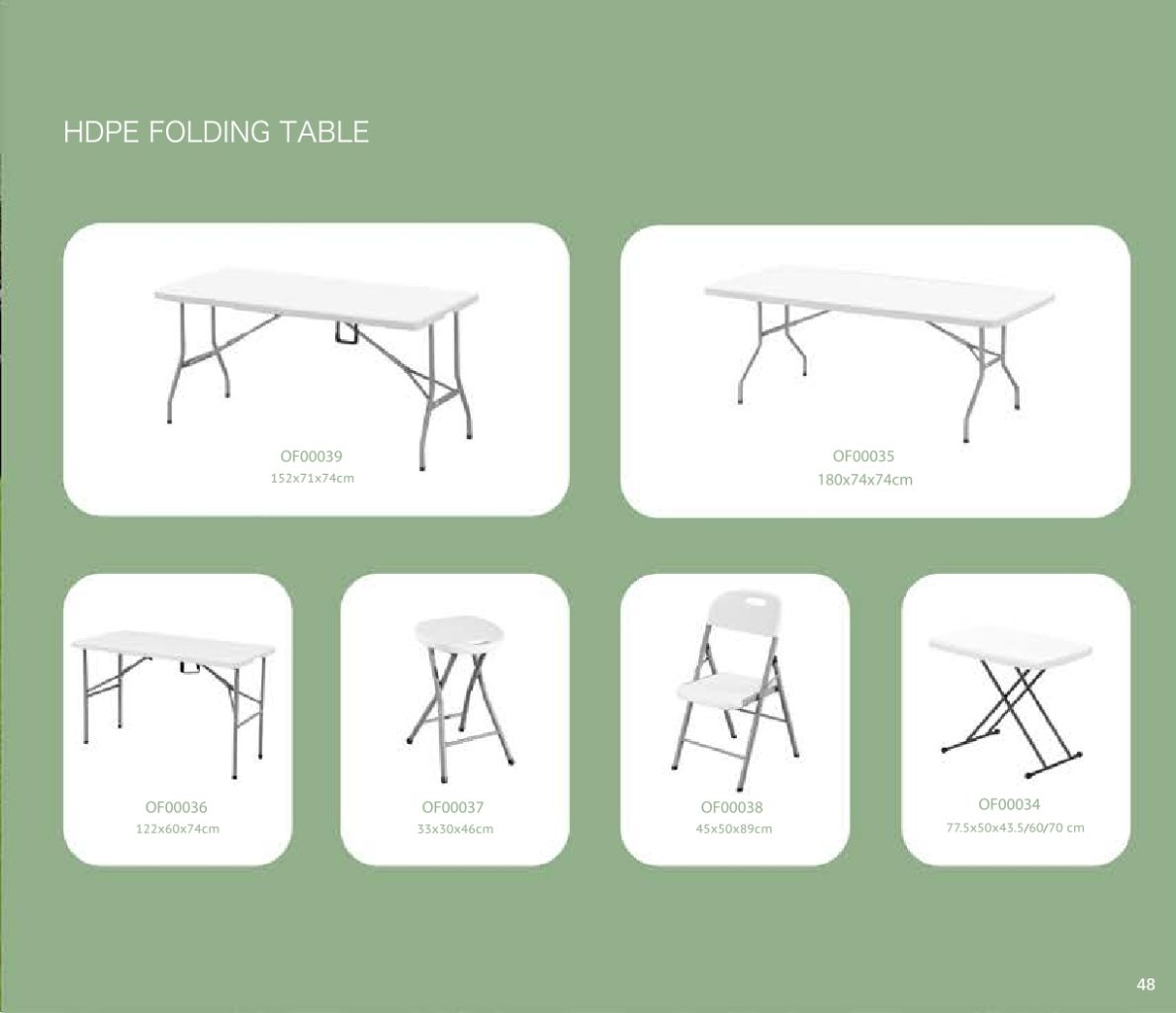 HDPE FOLDING TABLE

OF00039
152x71x74cm

OF00035
180x74x74cm

OF00036
122x60x74cm

OF00037
33x30x46cm

OF00038
45x50x89cm

OF00034
77.5x50x43.5/60/70 cm

48