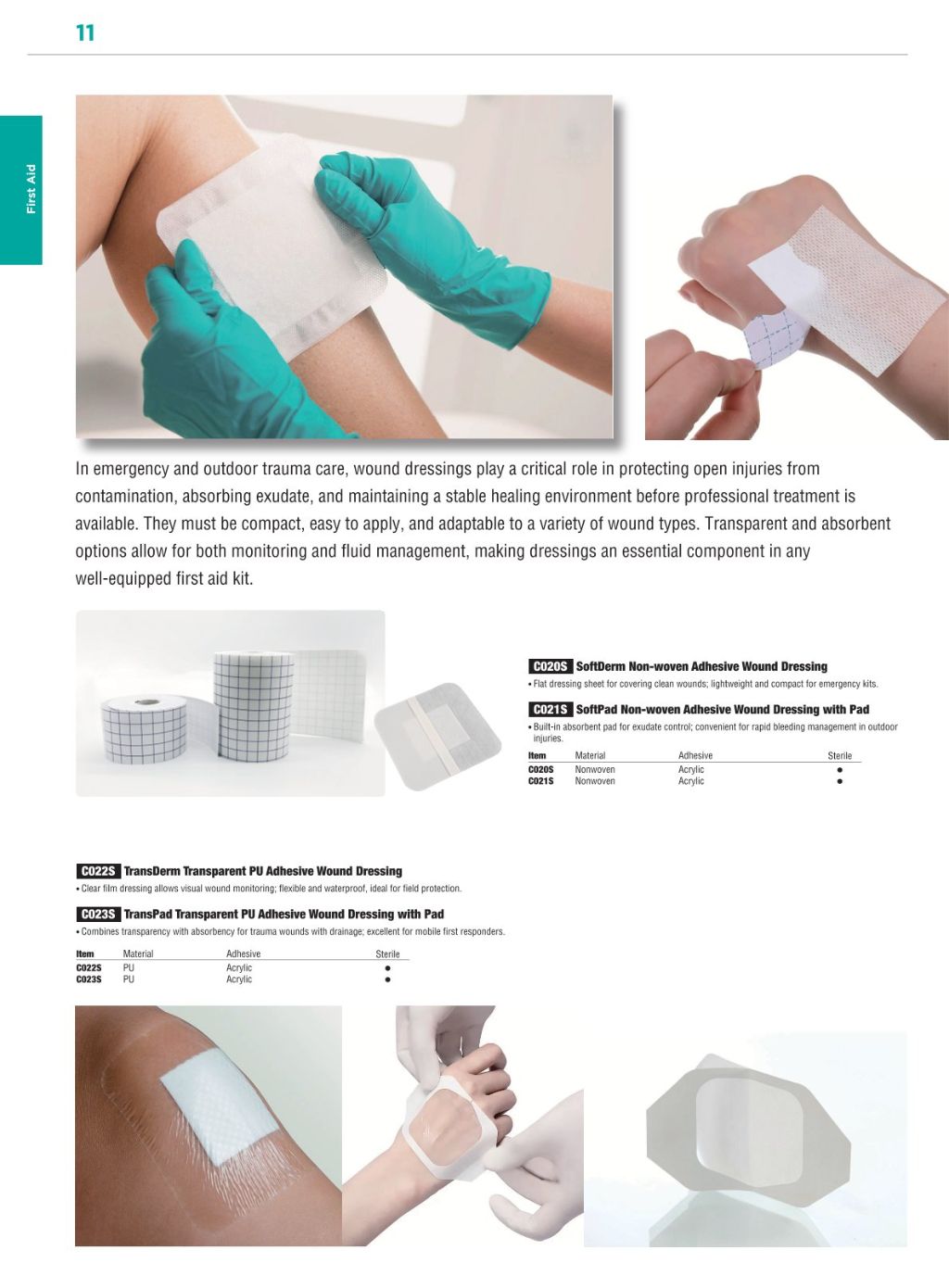 11

First Aid

In emergency and outdoor trauma care, wound dressings play a critical role in protecting open injuries from contamination, absorbing exudate, and maintaining a stable healing environment before professional treatment is available. They must be compact, easy to apply, and adaptable to a variety of wound types. Transparent and absorbent options allow for both monitoring and fluid management, making dressings an essential component in any well-equipped first aid kit.

C020S SoftDerm Non-woven Adhesive Wound Dressing
• Flat dressing sheet for covering clean wounds; lightweight and compact for emergency kits.

C021S SoftPad Non-woven Adhesive Wound Dressing with Pad
• Built-in absorbent pad for exudate control; convenient for rapid bleeding management in outdoor injuries.

| Item | Material | Adhesive | Sterile |
|---|---|---|---|
| C020S | Nonwoven | Acrylic | ● |
| C021S | Nonwoven | Acrylic | ● |

C022S TransDerm Transparent PU Adhesive Wound Dressing
• Clear film dressing allows visual wound monitoring; flexible and waterproof, ideal for field protection.

C023S TransPad Transparent PU Adhesive Wound Dressing with Pad
• Combines transparency with absorbency for trauma wounds with drainage; excellent for mobile first responders.

| Item | Material | Adhesive | Sterile |
|---|---|---|---|
| C022S | PU | Acrylic | ● |
| C023S | PU | Acrylic | ● |